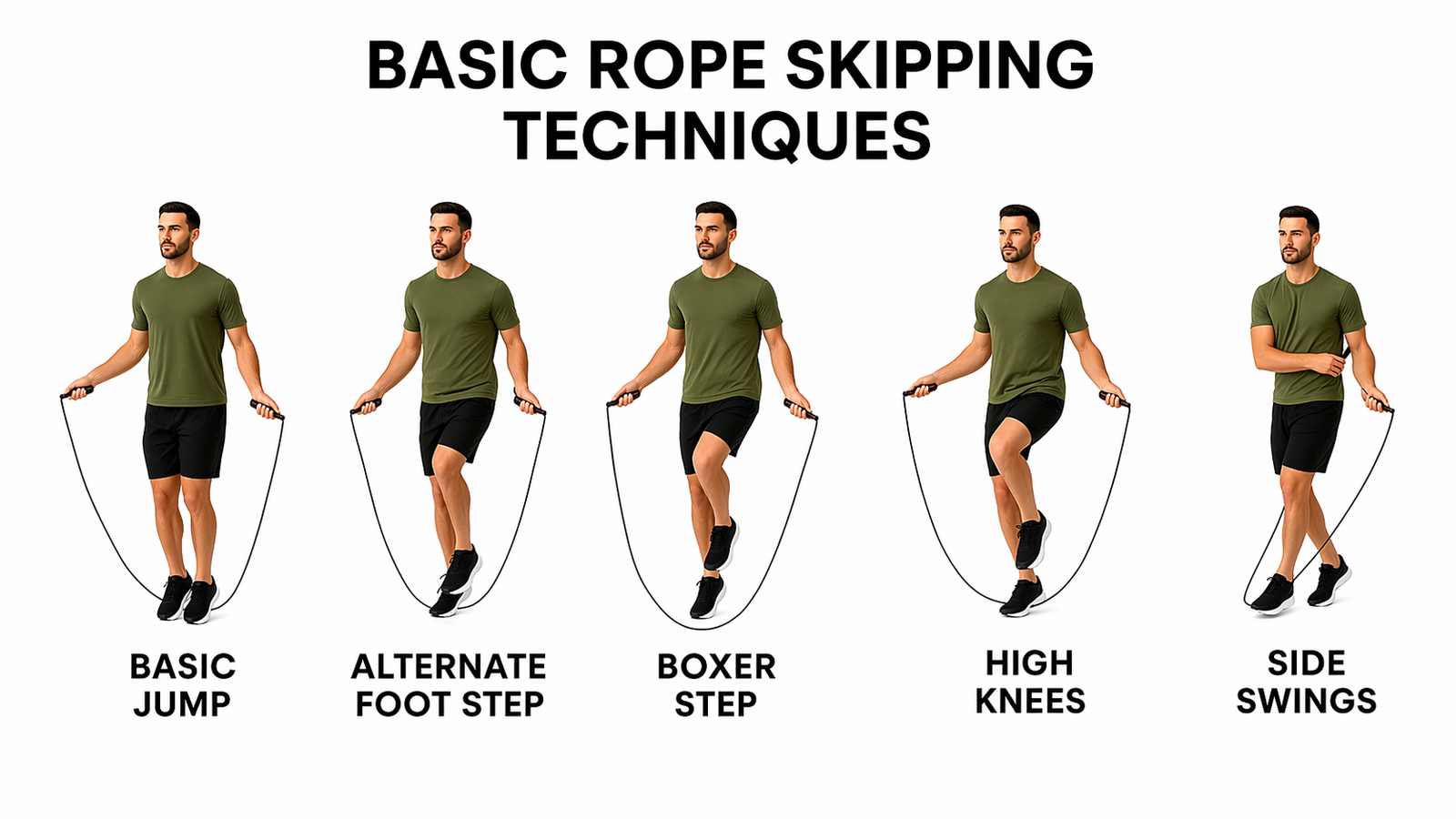 BASIC ROPE SKIPPING TECHNIQUES

BASIC JUMP

ALTERNATE FOOT STEP

BOXER STEP

HIGH KNEES

SIDE SWINGS